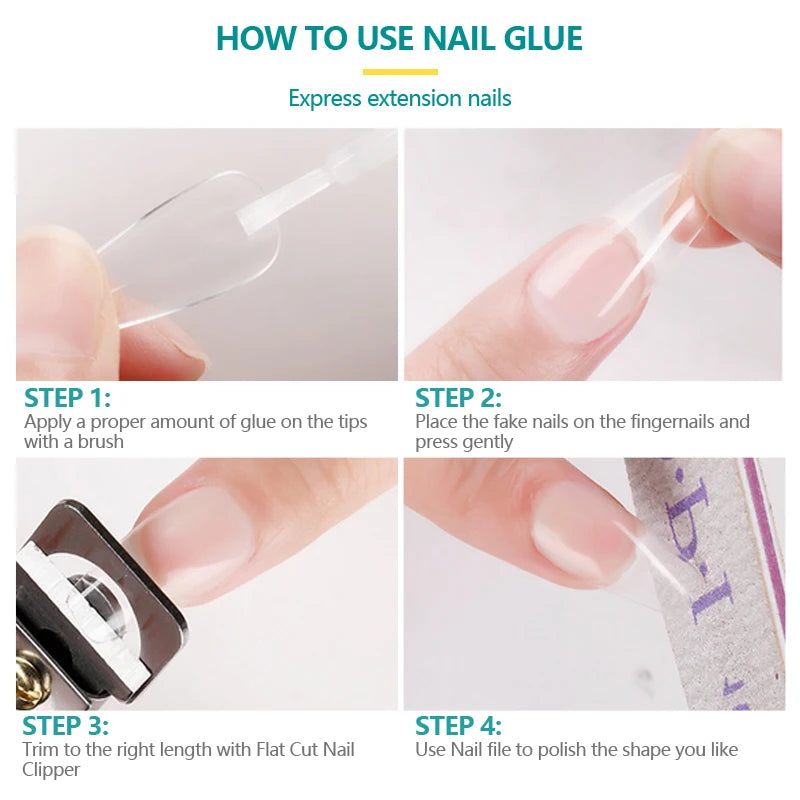 HOW TO USE NAIL GLUE

Express extension nails

STEP 1:
Apply a proper amount of glue on the tips with a brush

STEP 2:
Place the fake nails on the fingernails and press gently

STEP 3:
Trim to the right length with Flat Cut Nail Clipper

STEP 4:
Use Nail file to polish the shape you like